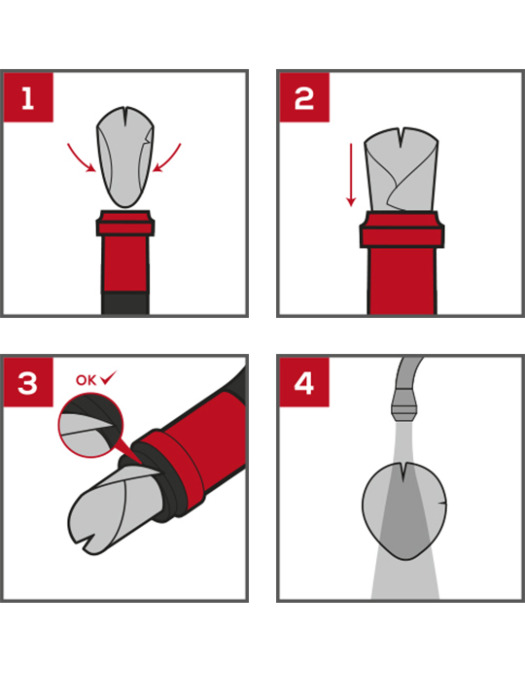 1

2

3

OK ✓

4